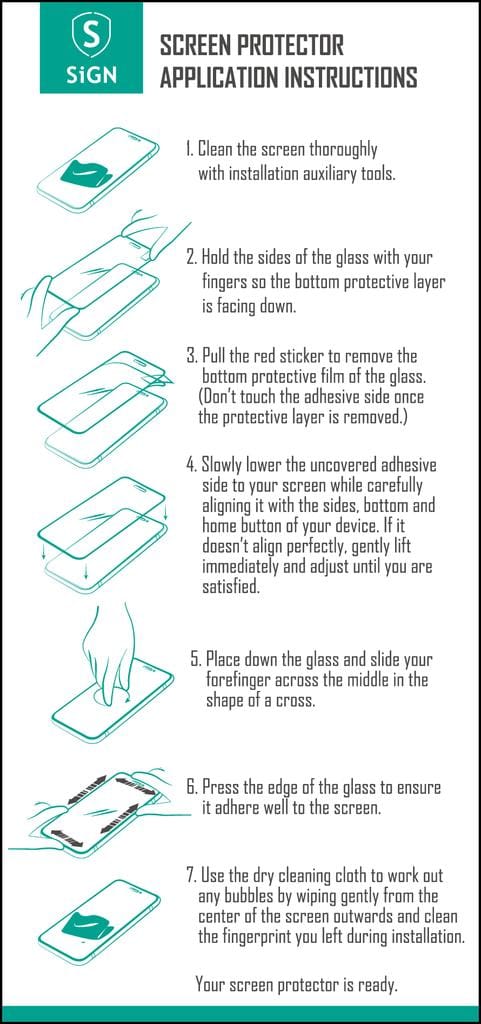 S
SiGN

SCREEN PROTECTOR
APPLICATION INSTRUCTIONS

1. Clean the screen thoroughly with installation auxiliary tools.

2. Hold the sides of the glass with your fingers so the bottom protective layer is facing down.

3. Pull the red sticker to remove the bottom protective film of the glass. (Don't touch the adhesive side once the protective layer is removed.)

4. Slowly lower the uncovered adhesive side to your screen while carefully aligning it with the sides, bottom and home button of your device. If it doesn't align perfectly, gently lift immediately and adjust until you are satisfied.

5. Place down the glass and slide your forefinger across the middle in the shape of a cross.

6. Press the edge of the glass to ensure it adhere well to the screen.

7. Use the dry cleaning cloth to work out any bubbles by wiping gently from the center of the screen outwards and clean the fingerprint you left during installation.

Your screen protector is ready.