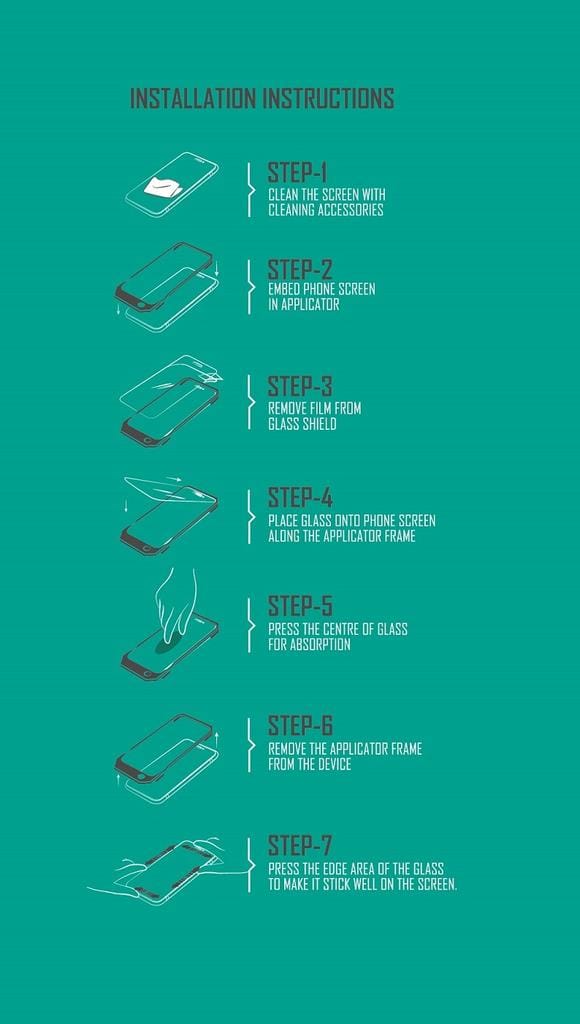 INSTALLATION INSTRUCTIONS

STEP-1
CLEAN THE SCREEN WITH CLEANING ACCESSORIES

STEP-2
EMBED PHONE SCREEN IN APPLICATOR

STEP-3
REMOVE FILM FROM GLASS SHIELD

STEP-4
PLACE GLASS ONTO PHONE SCREEN ALONG THE APPLICATOR FRAME

STEP-5
PRESS THE CENTRE OF GLASS FOR ABSORPTION

STEP-6
REMOVE THE APPLICATOR FRAME FROM THE DEVICE

STEP-7
PRESS THE EDGE AREA OF THE GLASS TO MAKE IT STICK WELL ON THE SCREEN.